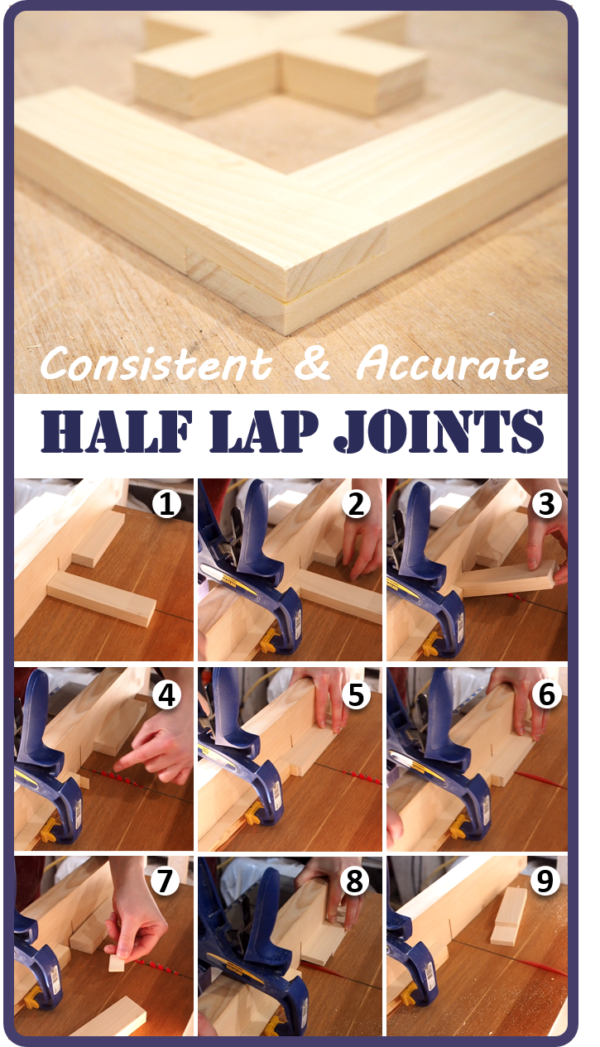 Consistent & Accurate

HALF LAP JOINTS

1
2
3
4
5
6
7
8
9